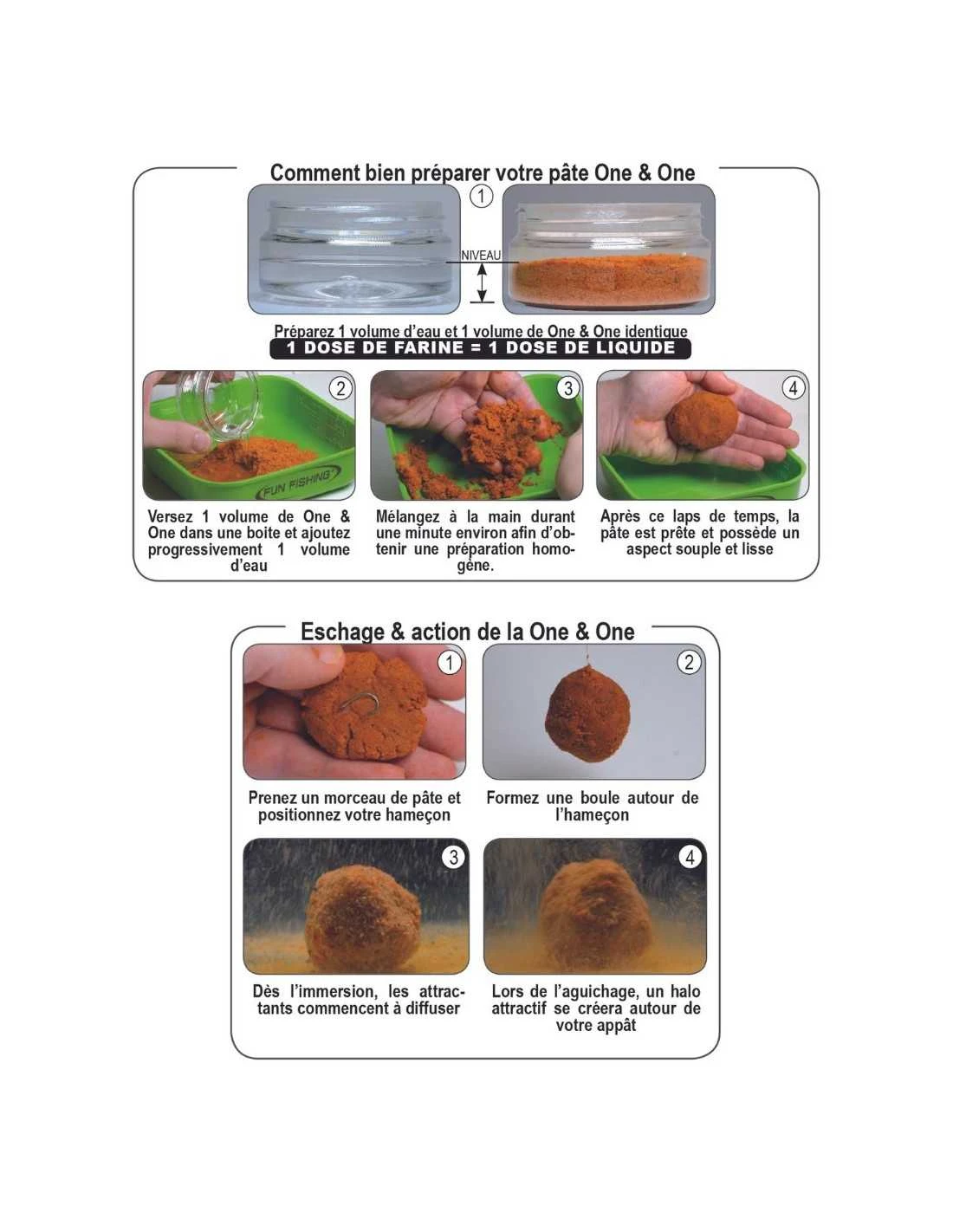 Comment bien préparer votre pâte One & One

1

NIVEAU

Préparez 1 volume d'eau et 1 volume de One & One identique
1 DOSE DE FARINE = 1 DOSE DE LIQUIDE

2

FUN FISHING

Versez 1 volume de One & One dans une boite et ajoutez progressivement 1 volume d'eau

3

Mélangez à la main durant une minute environ afin d'obtenir une préparation homogène.

4

Après ce laps de temps, la pâte est prête et possède un aspect souple et lisse

Eschage & action de la One & One

1

Prenez un morceau de pâte et positionnez votre hameçon

2

Formez une boule autour de l'hameçon

3

Dès l'immersion, les attractants commencent à diffuser

4

Lors de l'aguichage, un halo attractif se créera autour de votre appât